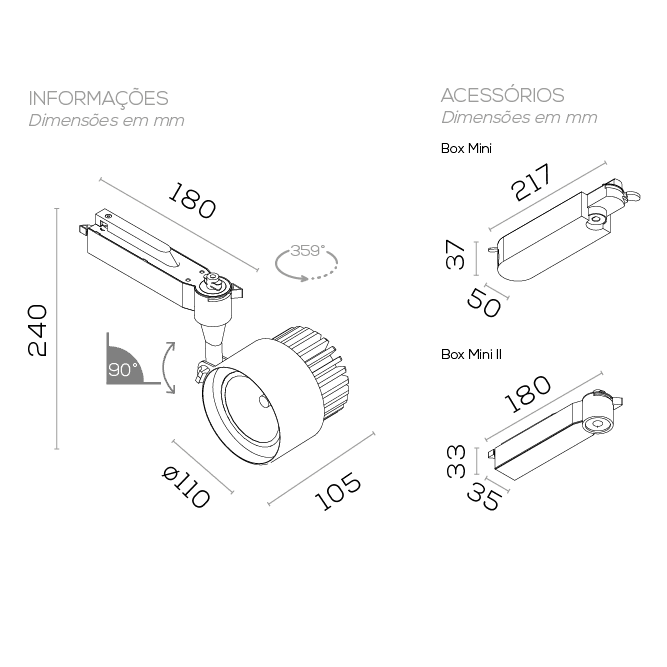 INFORMAÇÕES
Dimensões em mm

180
359°
240
90°
ø110
105

ACESSÓRIOS
Dimensões em mm

Box Mini
217
37
50

Box Mini II
180
33
35